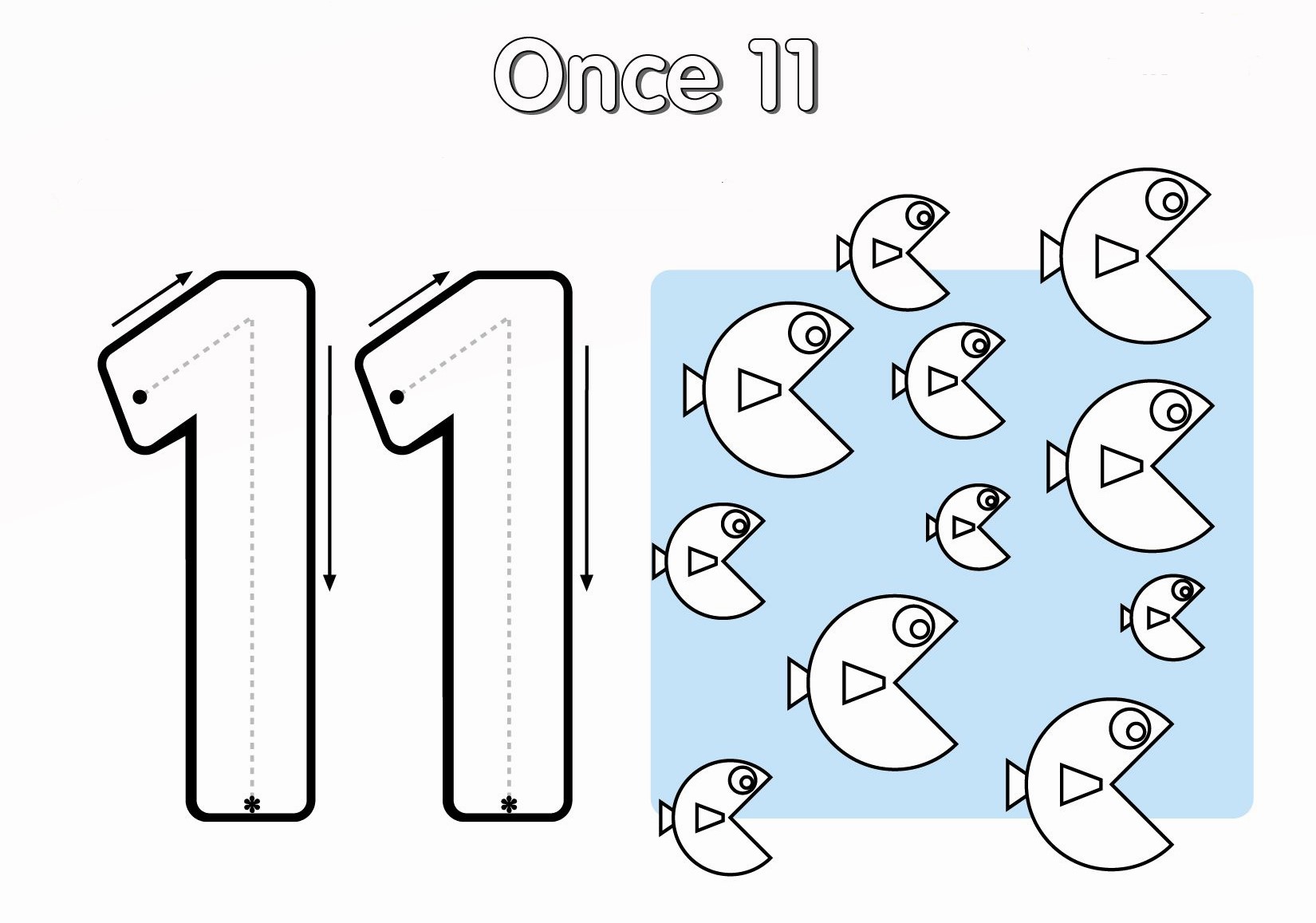 Once 11

11